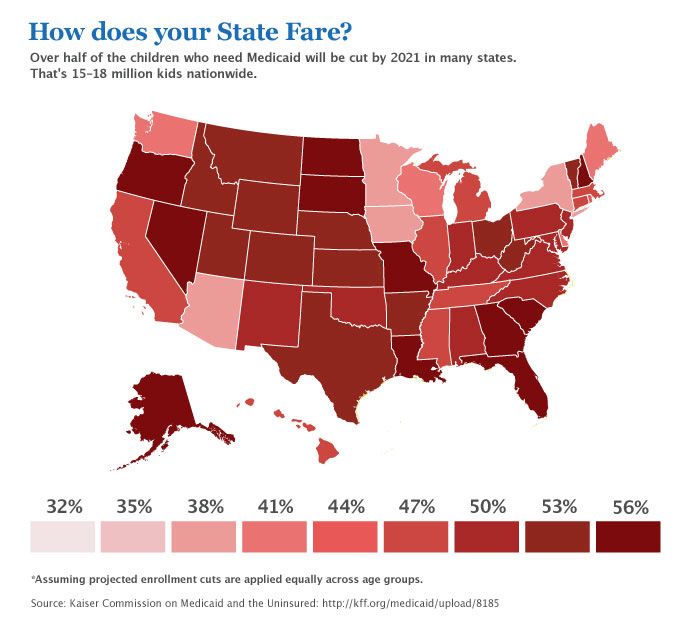 How does your State Fare?

Over half of the children who need Medicaid will be cut by 2021 in many states. That's 15–18 million kids nationwide.

32% 35% 38% 41% 44% 47% 50% 53% 56%

*Assuming projected enrollment cuts are applied equally across age groups.

Source: Kaiser Commission on Medicaid and the Uninsured: http://kff.org/medicaid/upload/8185