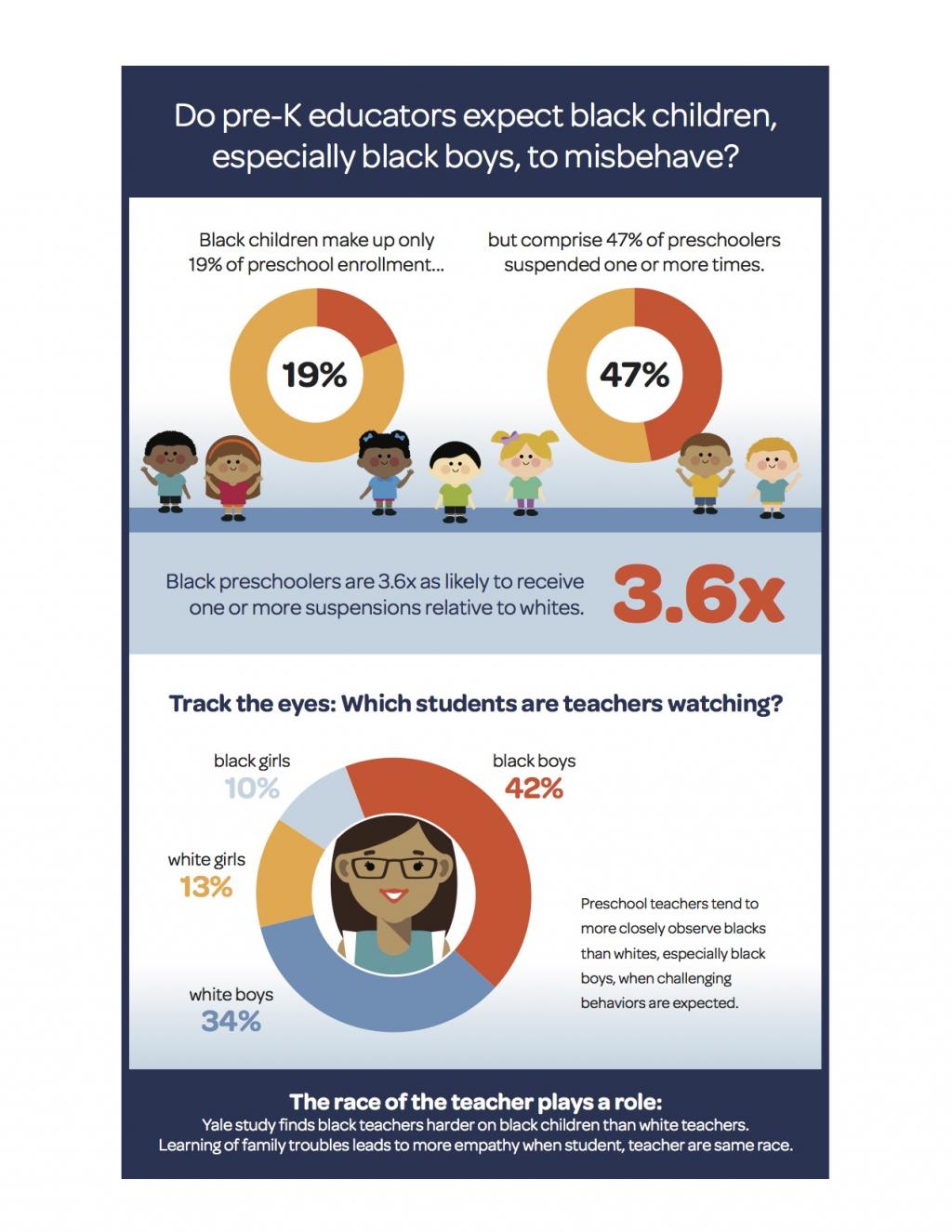 Do pre-K educators expect black children, especially black boys, to misbehave?

Black children make up only 19% of preschool enrollment...

19%

but comprise 47% of preschoolers suspended one or more times.

47%

Black preschoolers are 3.6x as likely to receive one or more suspensions relative to whites.

3.6x

Track the eyes: Which students are teachers watching?

black girls
10%

black boys
42%

white girls
13%

white boys
34%

Preschool teachers tend to more closely observe blacks than whites, especially black boys, when challenging behaviors are expected.

The race of the teacher plays a role:
Yale study finds black teachers harder on black children than white teachers.
Learning of family troubles leads to more empathy when student, teacher are same race.